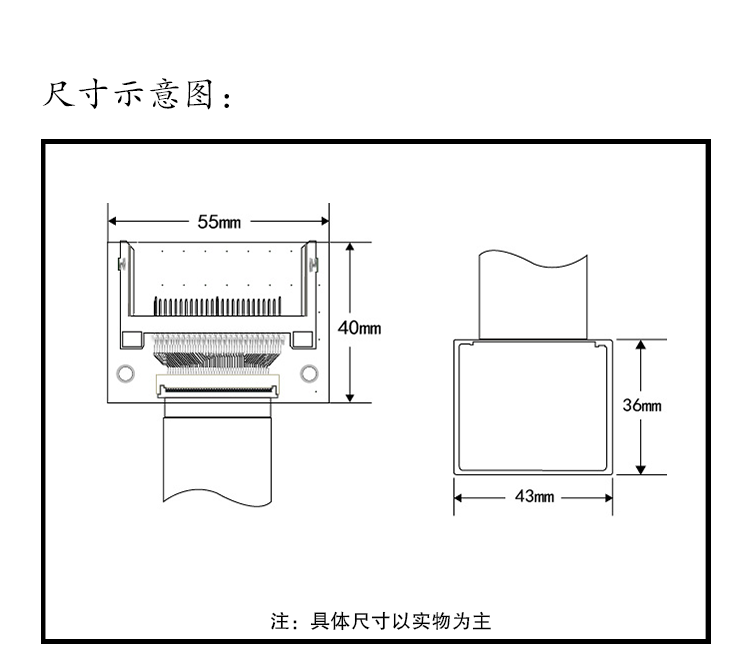 尺寸示意图：

55mm

40mm

36mm

43mm

注：具体尺寸以实物为主